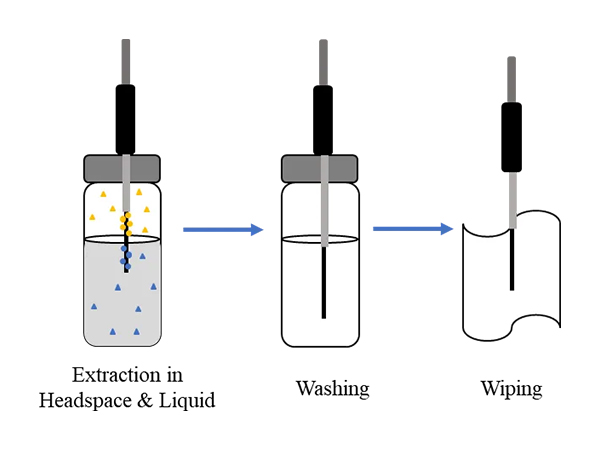 Extraction in Headspace & Liquid

Washing

Wiping